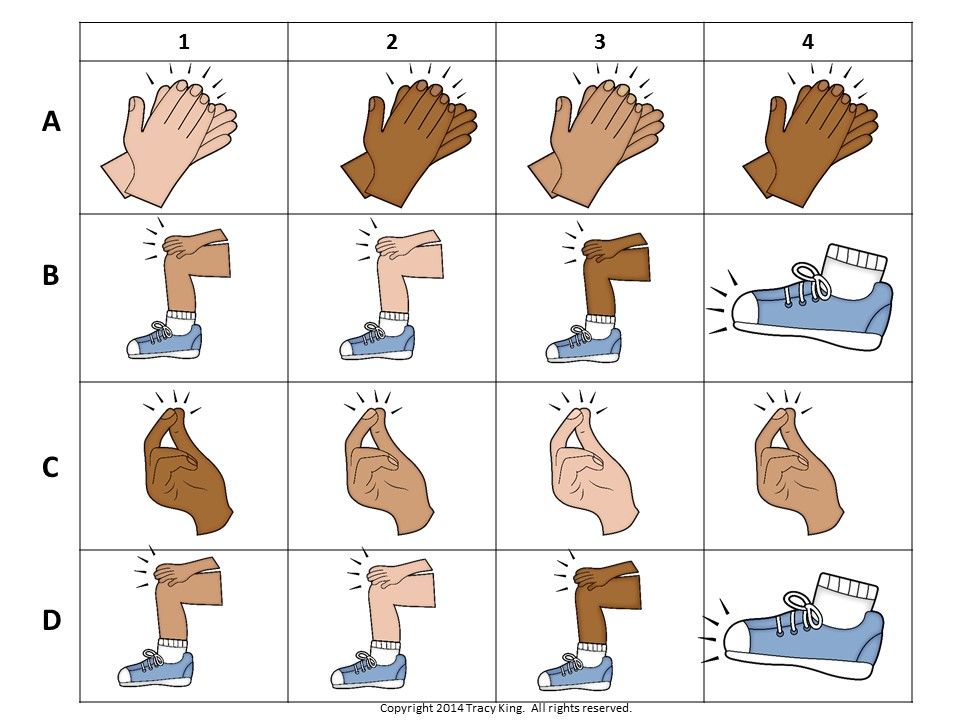 | | 1 | 2 | 3 | 4 |
|---|---|---|---|---|
| A | | | | |
| B | | | | |
| C | | | | |
| D | | | | |

Copyright 2014 Tracy King. All rights reserved.